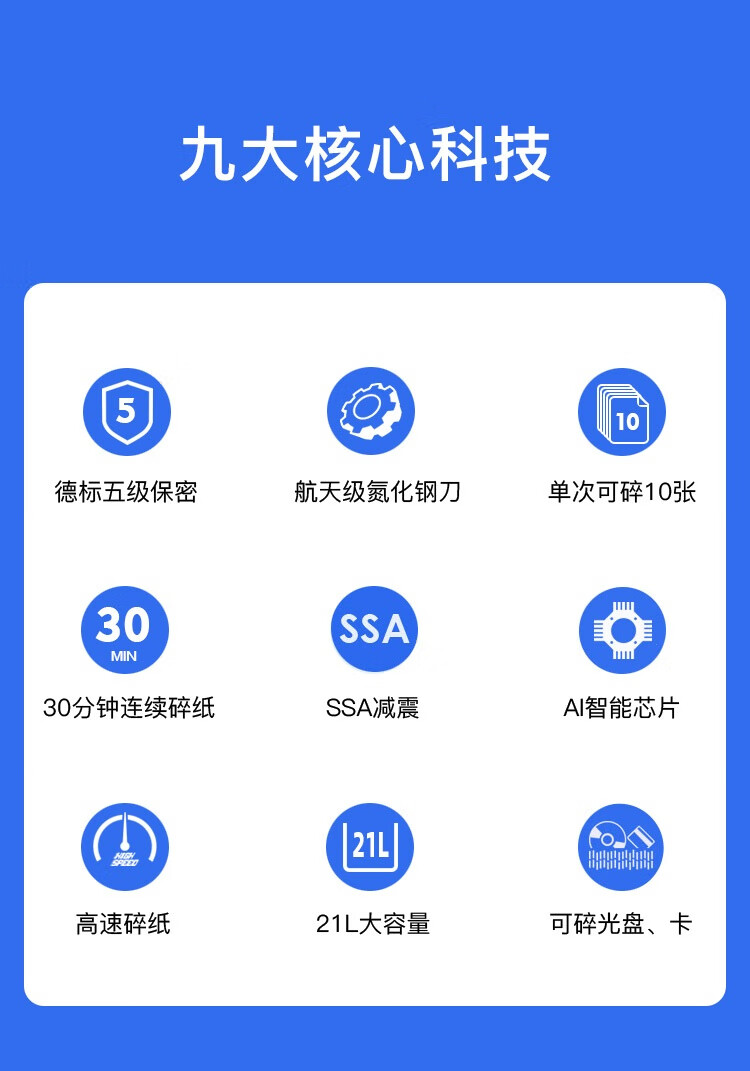 九大核心科技

5

德标五级保密

航天级氮化钢刀

10

单次可碎10张

30
MIN

30分钟连续碎纸

SSA

SSA减震

AI智能芯片

HIGH SPEED

高速碎纸

21L

21L大容量

可碎光盘、卡