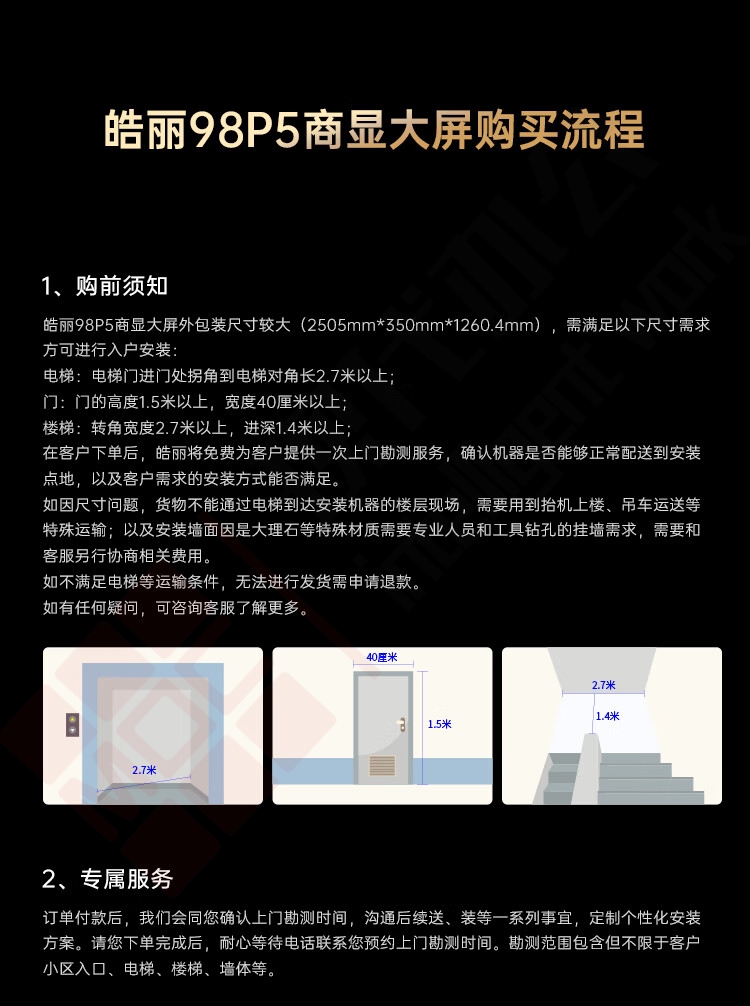 皓丽98P5商显大屏购买流程

1、购前须知

皓丽98P5商显大屏外包装尺寸较大（2505mm*350mm*1260.4mm），需满足以下尺寸需求方可进行入户安装：
电梯：电梯门进门处拐角到电梯对角长2.7米以上；
门：门的高度1.5米以上，宽度40厘米以上；
楼梯：转角宽度2.7米以上，进深1.4米以上；
在客户下单后，皓丽将免费为客户提供一次上门勘测服务，确认机器是否能够正常配送到安装点地，以及客户需求的安装方式能否满足。
如因尺寸问题，货物不能通过电梯到达安装机器的楼层现场，需要用到抬机上楼、吊车运送等特殊运输；以及安装墙面因是大理石等特殊材质需要专业人员和工具钻孔的挂墙需求，需要和客服另行协商相关费用。
如不满足电梯等运输条件，无法进行发货需申请退款。
如有任何疑问，可咨询客服了解更多。

2.7米

40厘米

1.5米

2.7米

1.4米

2、专属服务

订单付款后，我们会同您确认上门勘测时间，沟通后续送、装等一系列事宜，定制个性化安装方案。请您下单完成后，耐心等待电话联系您预约上门勘测时间。勘测范围包含但不限于客户小区入口、电梯、楼梯、墙体等。