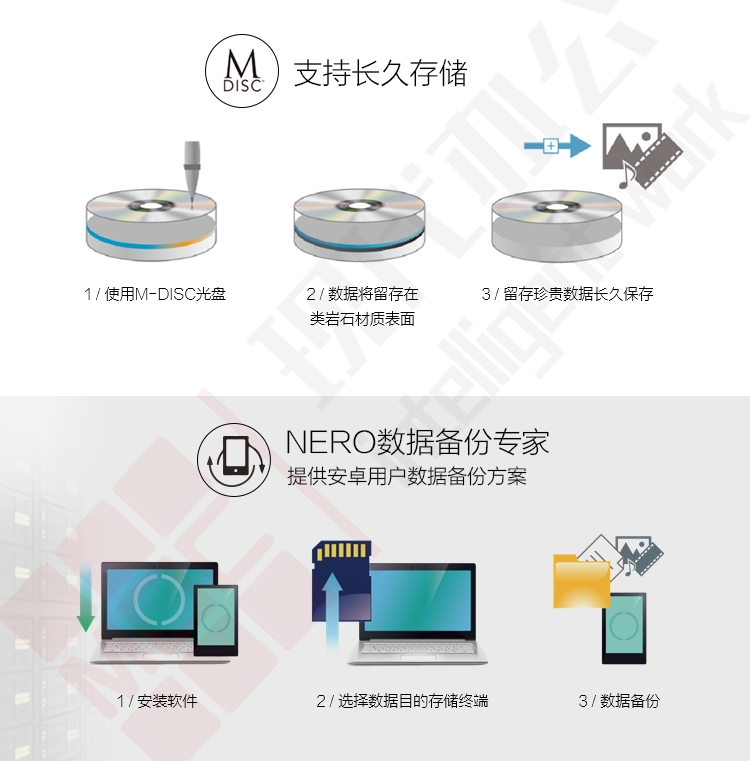 M DISC

支持长久存储

1 / 使用M-DISC光盘

2 / 数据将留存在类岩石材质表面

3 / 留存珍贵数据长久保存

NERO数据备份专家
提供安卓用户数据备份方案

1 / 安装软件

2 / 选择数据目的存储终端

3 / 数据备份