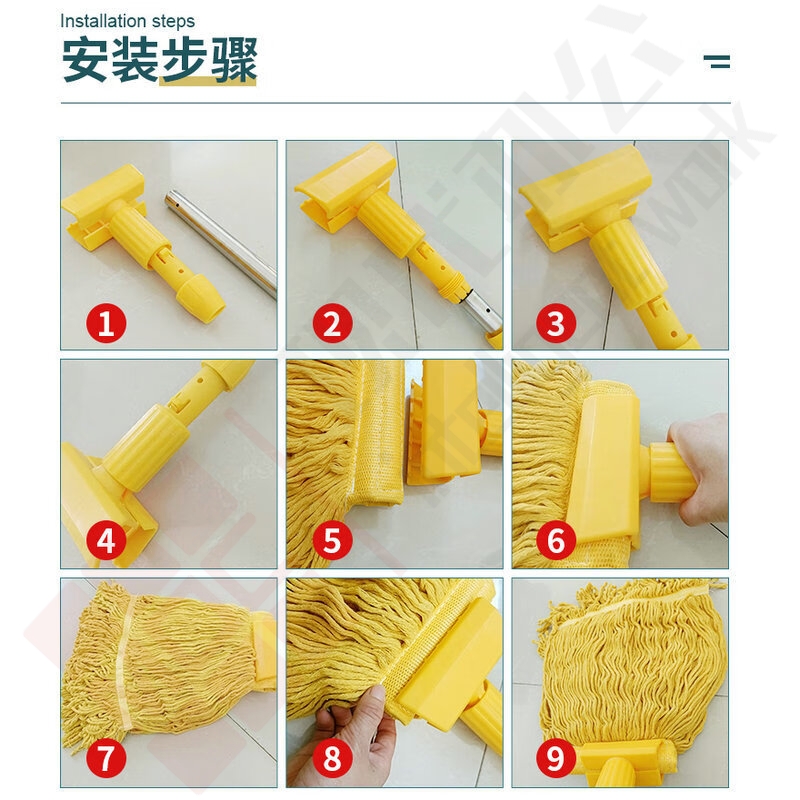 Installation steps
安装步骤

1
2
3
4
5
6
7
8
9