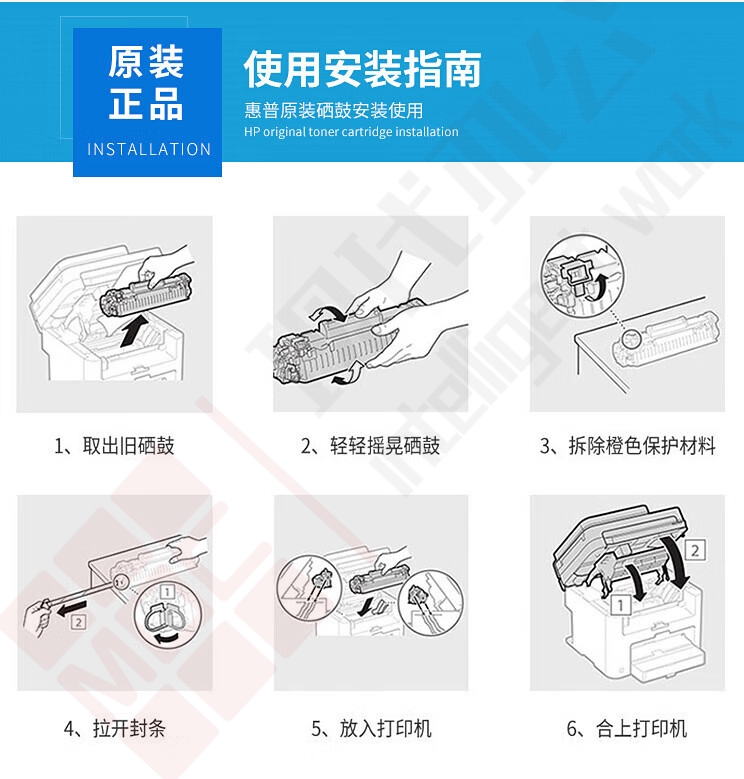 原装
正品
INSTALLATION

使用安装指南
惠普原装硒鼓安装使用
HP original toner cartridge installation

1、取出旧硒鼓

2、轻轻摇晃硒鼓

3、拆除橙色保护材料

1
2
4、拉开封条

5、放入打印机

1
2
6、合上打印机