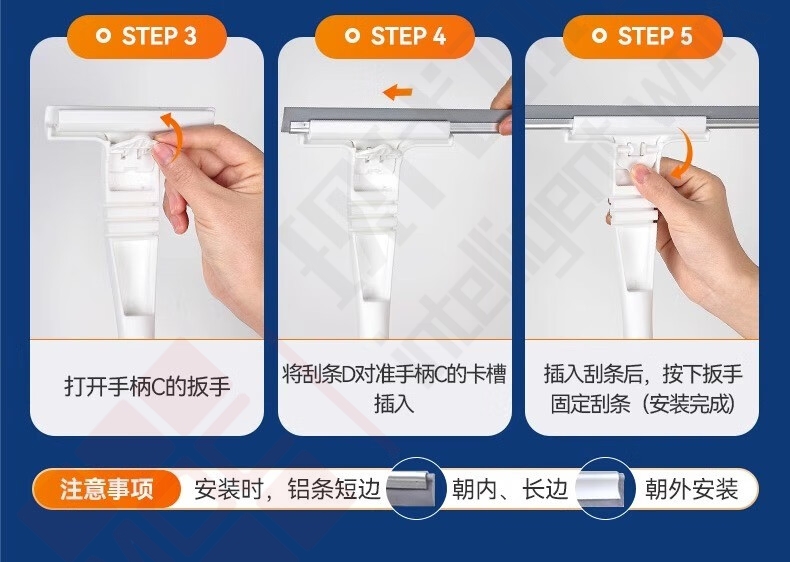 STEP 3

打开手柄C的扳手

STEP 4

将刮条D对准手柄C的卡槽插入

STEP 5

插入刮条后，按下扳手固定刮条（安装完成）

注意事项 安装时，铝条短边 朝内、长边 朝外安装