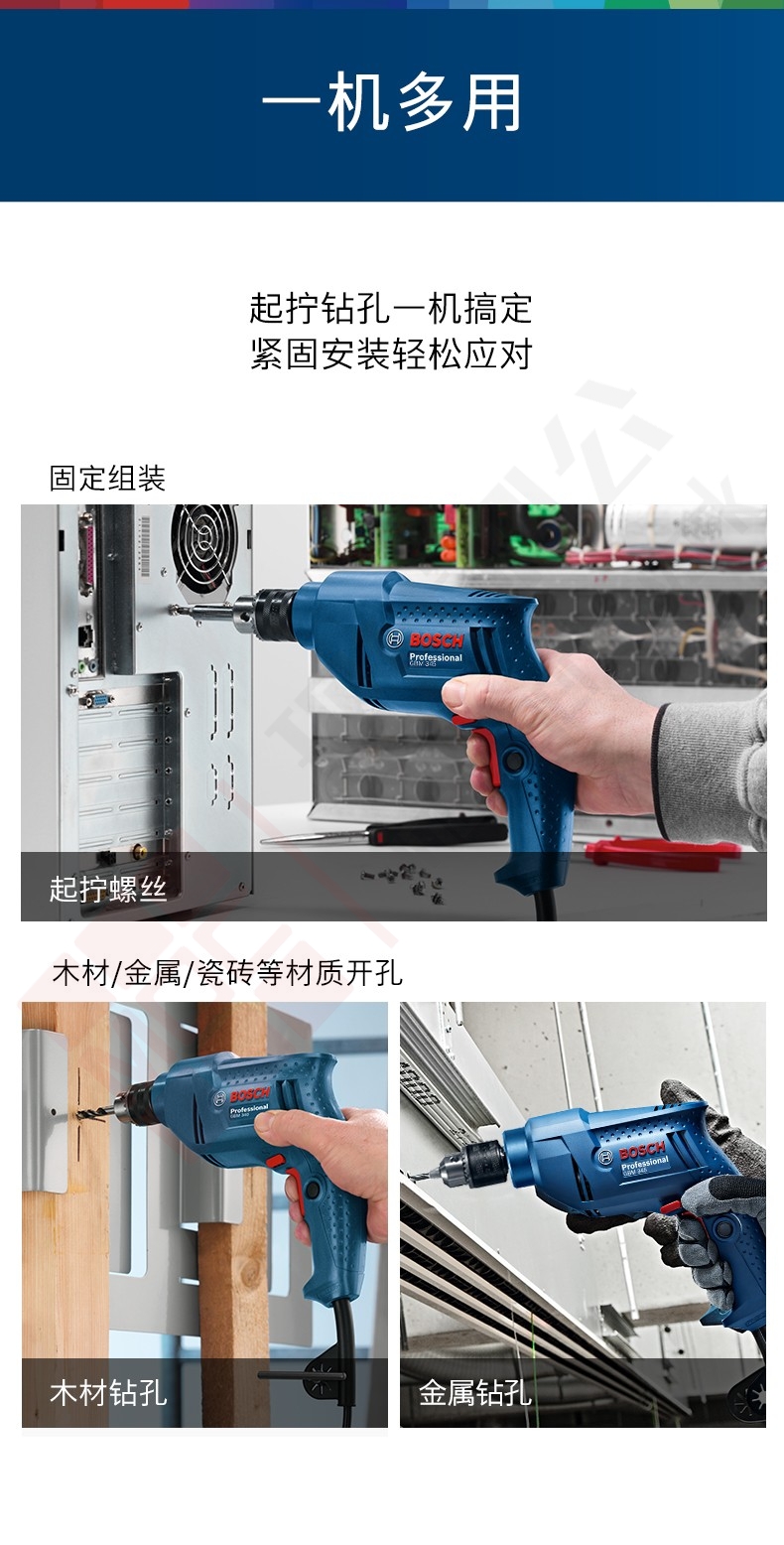 一机多用

起拧钻孔一机搞定
紧固安装轻松应对

固定组装

BOSCH
Professional
GBM 345

起拧螺丝

木材/金属/瓷砖等材质开孔

BOSCH
Professional
GBM 345

木材钻孔

BOSCH
Professional
GBM 345

金属钻孔