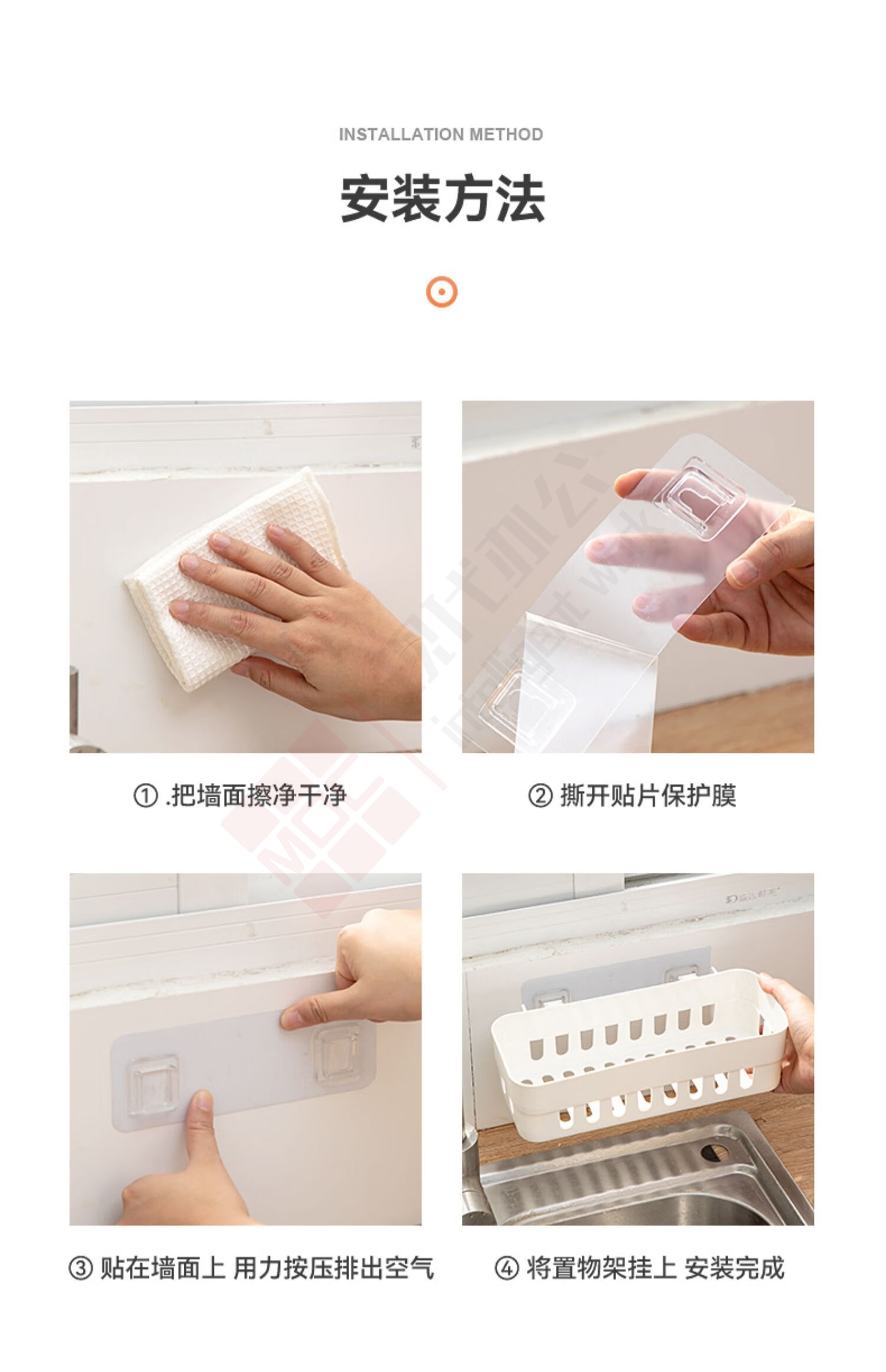 INSTALLATION METHOD

安装方法

① .把墙面擦净干净

② 撕开贴片保护膜

③ 贴在墙面上 用力按压排出空气

④ 将置物架挂上 安装完成