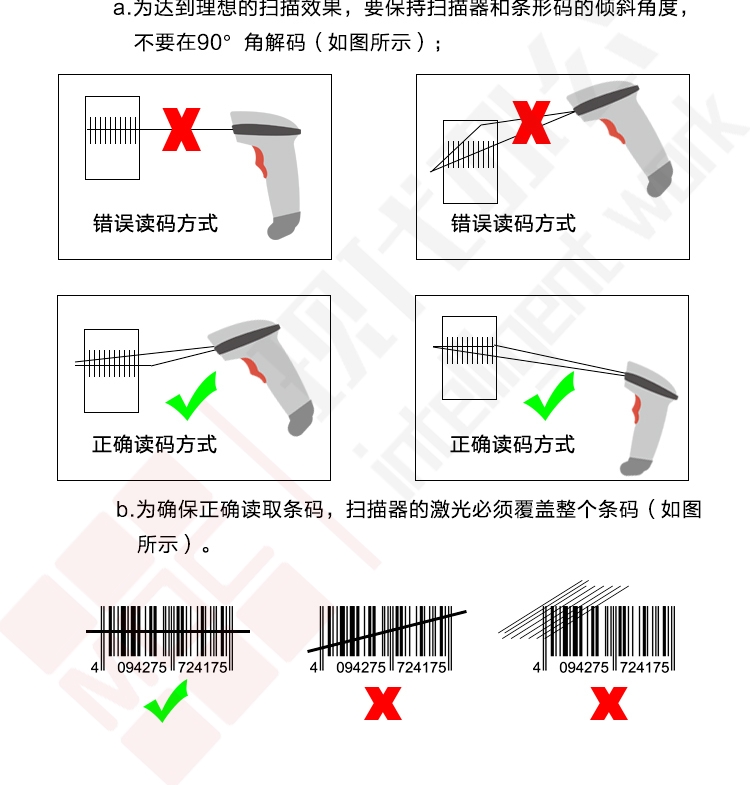 a.为达到理想的扫描效果，要保持扫描器和条形码的倾斜角度，不要在90° 角解码（如图所示）；

错误读码方式

错误读码方式

正确读码方式

正确读码方式

b.为确保正确读取条码，扫描器的激光必须覆盖整个条码（如图所示）。

4 094275 724175

4 094275 724175

4 094275 724175