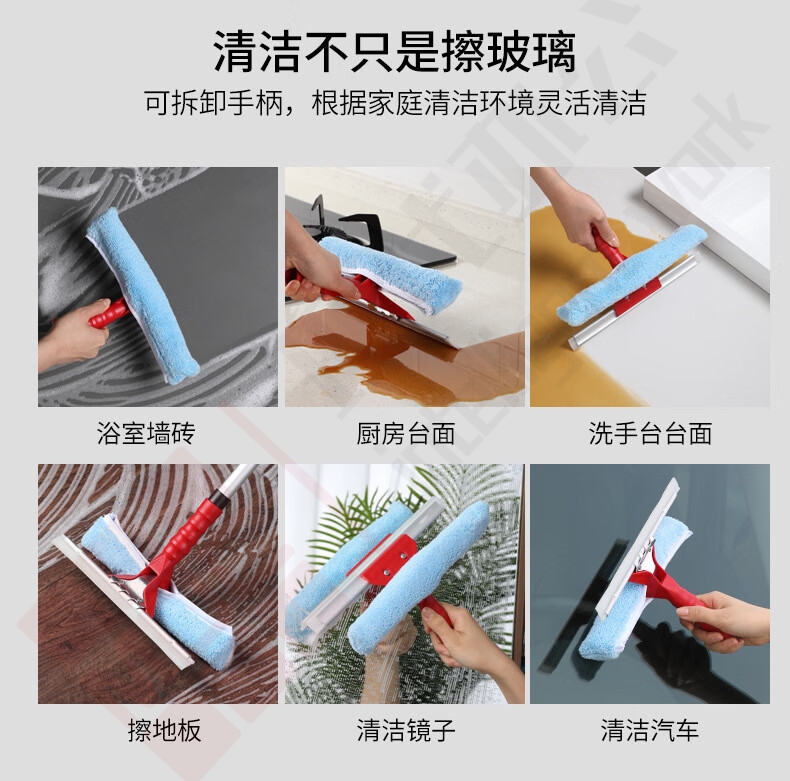 清洁不只是擦玻璃

可拆卸手柄，根据家庭清洁环境灵活清洁

浴室墙砖

厨房台面

洗手台台面

擦地板

清洁镜子

清洁汽车